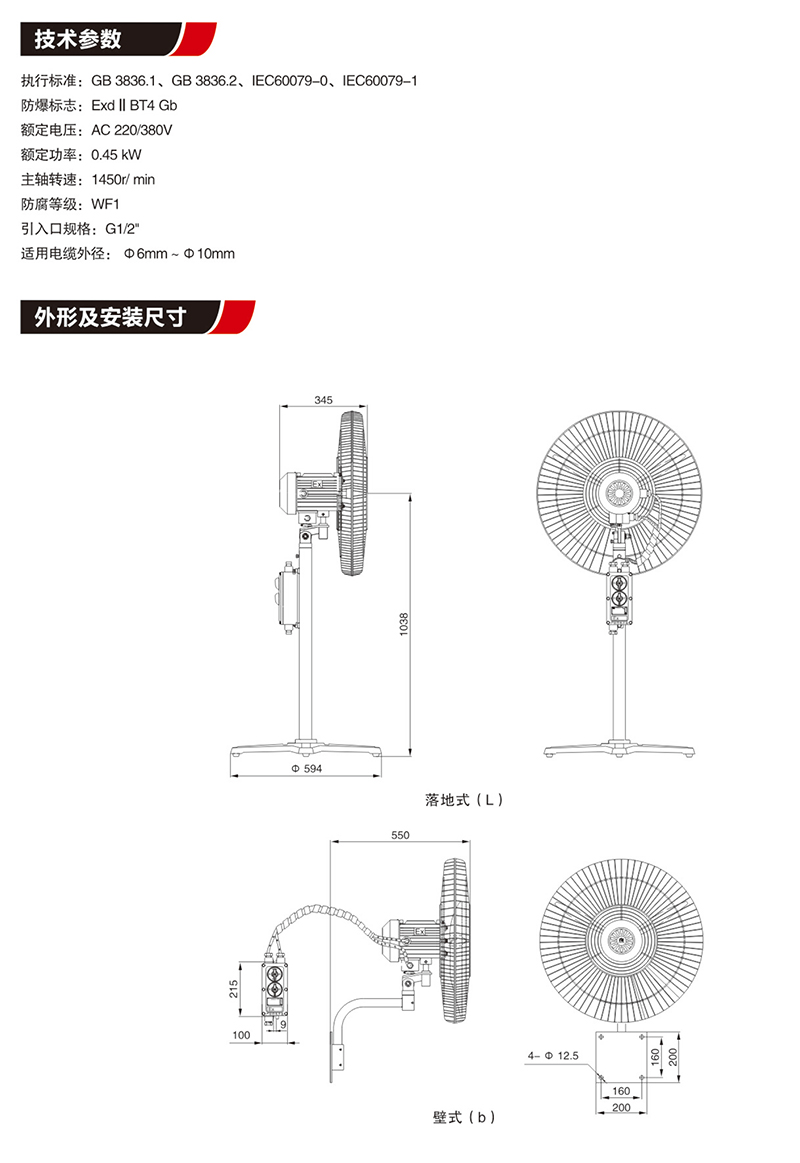 技术参数

执行标准：GB 3836.1、GB 3836.2、IEC60079-0、IEC60079-1
防爆标志：Exd II BT4 Gb
额定电压：AC 220/380V
额定功率：0.45 kW
主轴转速：1450r/ min
防腐等级：WF1
引入口规格：G1/2"
适用电缆外径：Φ6mm ~ Φ10mm

外形及安装尺寸

345
Ex
1038
Φ 594

落地式（L）

550
Ex
215
100
9
4- Φ 12.5
160
200
160
200

壁式（b）