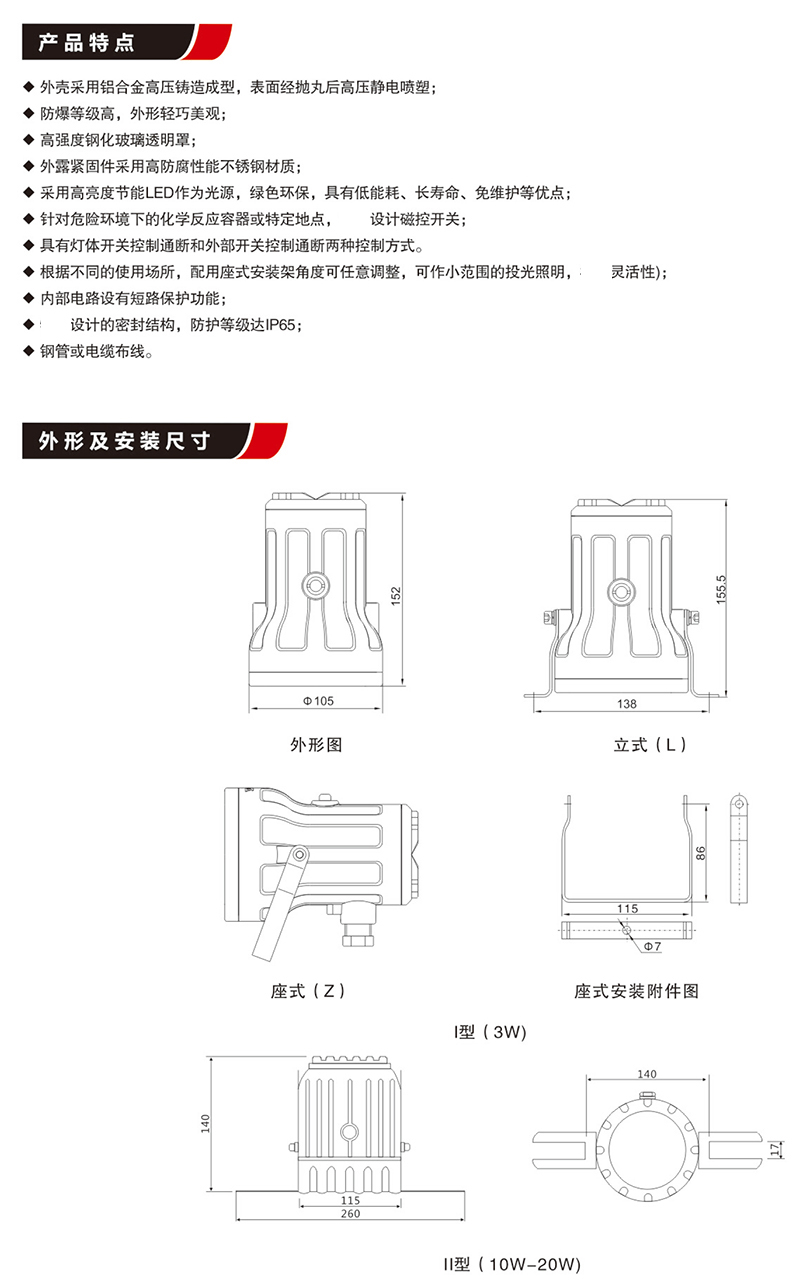 产品特点

◆ 外壳采用铝合金高压铸造成型，表面经抛丸后高压静电喷塑；
◆ 防爆等级高，外形轻巧美观；
◆ 高强度钢化玻璃透明罩；
◆ 外露紧固件采用高防腐性能不锈钢材质；
◆ 采用高亮度节能LED作为光源，绿色环保，具有低能耗、长寿命、免维护等优点；
◆ 针对危险环境下的化学反应容器或特定地点， 设计磁控开关；
◆ 具有灯体开关控制通断和外部开关控制通断两种控制方式。
◆ 根据不同的使用场所，配用座式安装架角度可任意调整，可作小范围的投光照明， 灵活性)；
◆ 内部电路设有短路保护功能；
◆ 设计的密封结构，防护等级达IP65；
◆ 钢管或电缆布线。

外形及安装尺寸

152
Φ105
外形图

155.5
138
立式（L）

座式（Z）

86
115
Φ7
座式安装附件图

I型（3W）

140
115
260

140
17

II型（10W-20W)